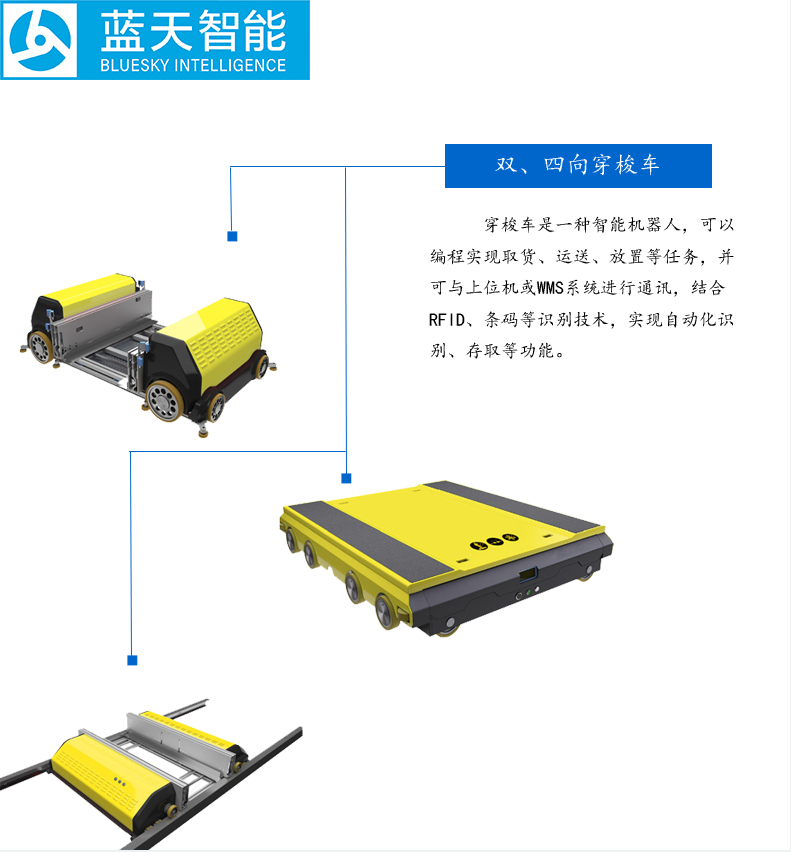 蓝天智能
BLUESKY INTELLIGENCE

双、四向穿梭车

穿梭车是一种智能机器人，可以编程实现取货、运送、放置等任务，并可与上位机或WMS系统进行通讯，结合RFID、条码等识别技术，实现自动化识别、存取等功能。